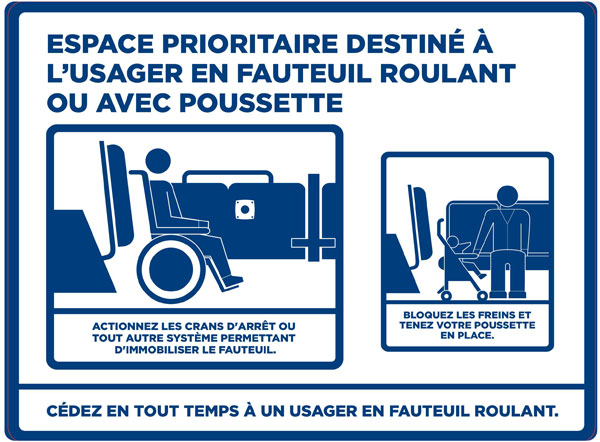 ESPACE PRIORITAIRE DESTINÉ À L'USAGER EN FAUTEUIL ROULANT OU AVEC POUSSETTE

ACTIONNEZ LES CRANS D'ARRÊT OU TOUT AUTRE SYSTÈME PERMETTANT D'IMMOBILISER LE FAUTEUIL.

BLOQUEZ LES FREINS ET TENEZ VOTRE POUSSETTE EN PLACE.

CÉDEZ EN TOUT TEMPS À UN USAGER EN FAUTEUIL ROULANT.